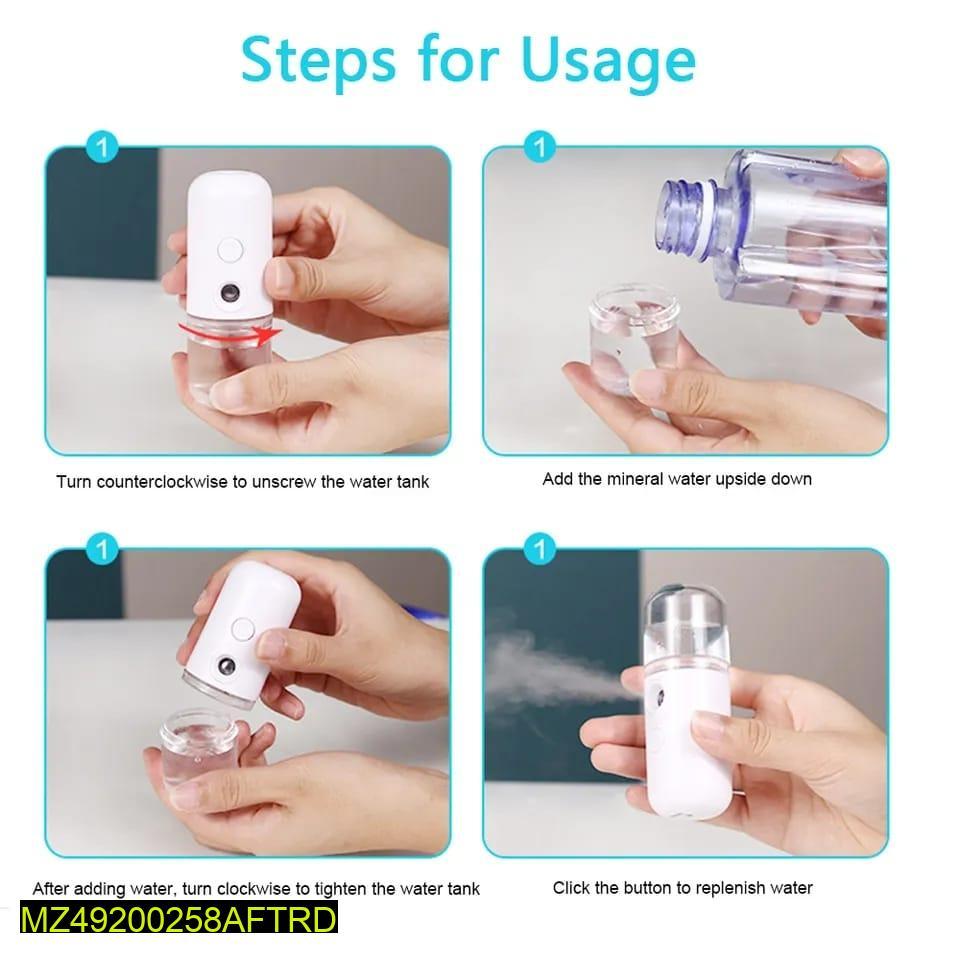 Steps for Usage

1

Turn counterclockwise to unscrew the water tank

1

Add the mineral water upside down

1

After adding water, turn clockwise to tighten the water tank

1

Click the button to replenish water

MZ49200258AFTRD